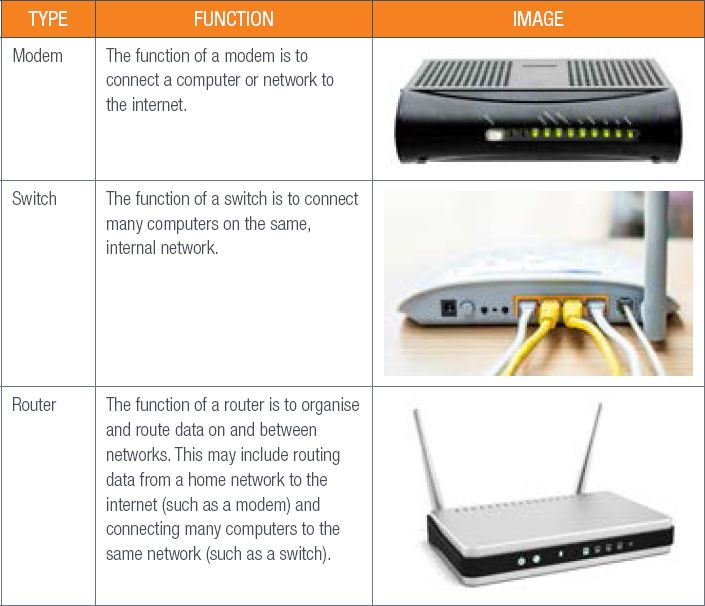 | TYPE | FUNCTION | IMAGE |
|---|---|---|
| Modem | The function of a modem is to connect a computer or network to the internet. | |
| Switch | The function of a switch is to connect many computers on the same, internal network. | |
| Router | The function of a router is to organise and route data on and between networks. This may include routing data from a home network to the internet (such as a modem) and connecting many computers to the same network (such as a switch). | |