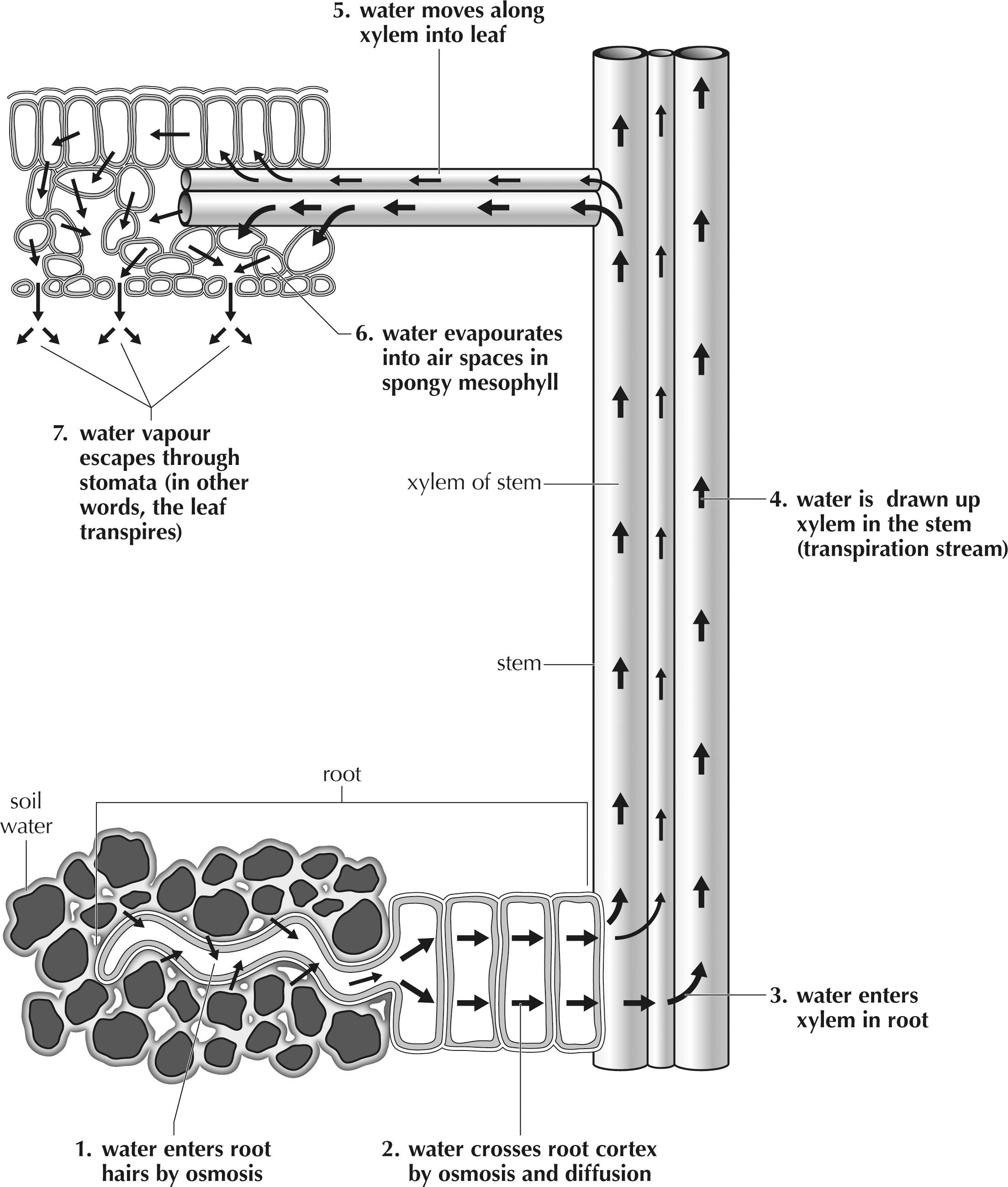 5. water moves along xylem into leaf

6. water evapourates into air spaces in spongy mesophyll

7. water vapour escapes through stomata (in other words, the leaf transpires)

xylem of stem

4. water is drawn up xylem in the stem (transpiration stream)

stem

root

soil water

3. water enters xylem in root

1. water enters root hairs by osmosis

2. water crosses root cortex by osmosis and diffusion