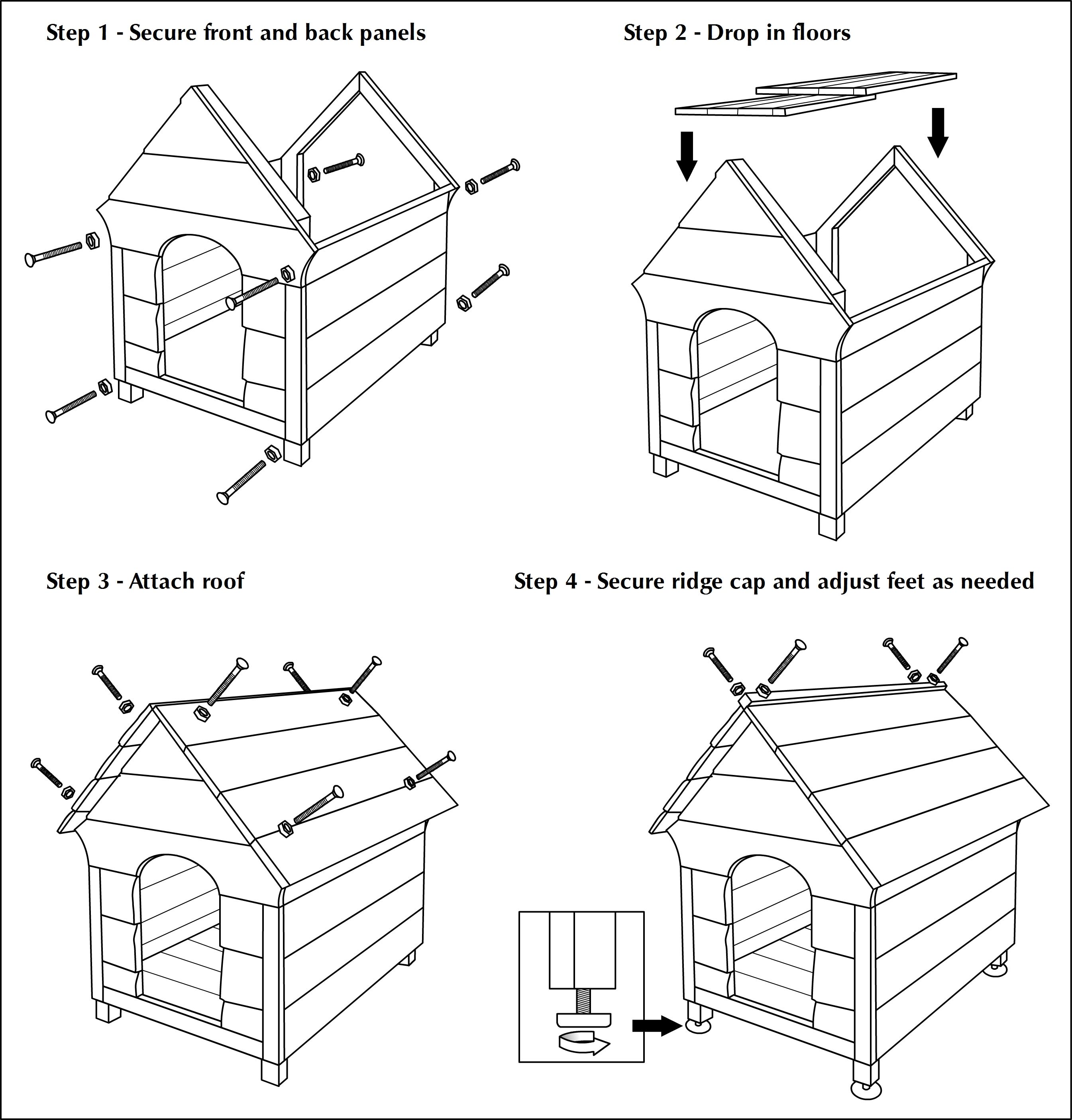 Step 1 - Secure front and back panels

Step 2 - Drop in floors

Step 3 - Attach roof

Step 4 - Secure ridge cap and adjust feet as needed