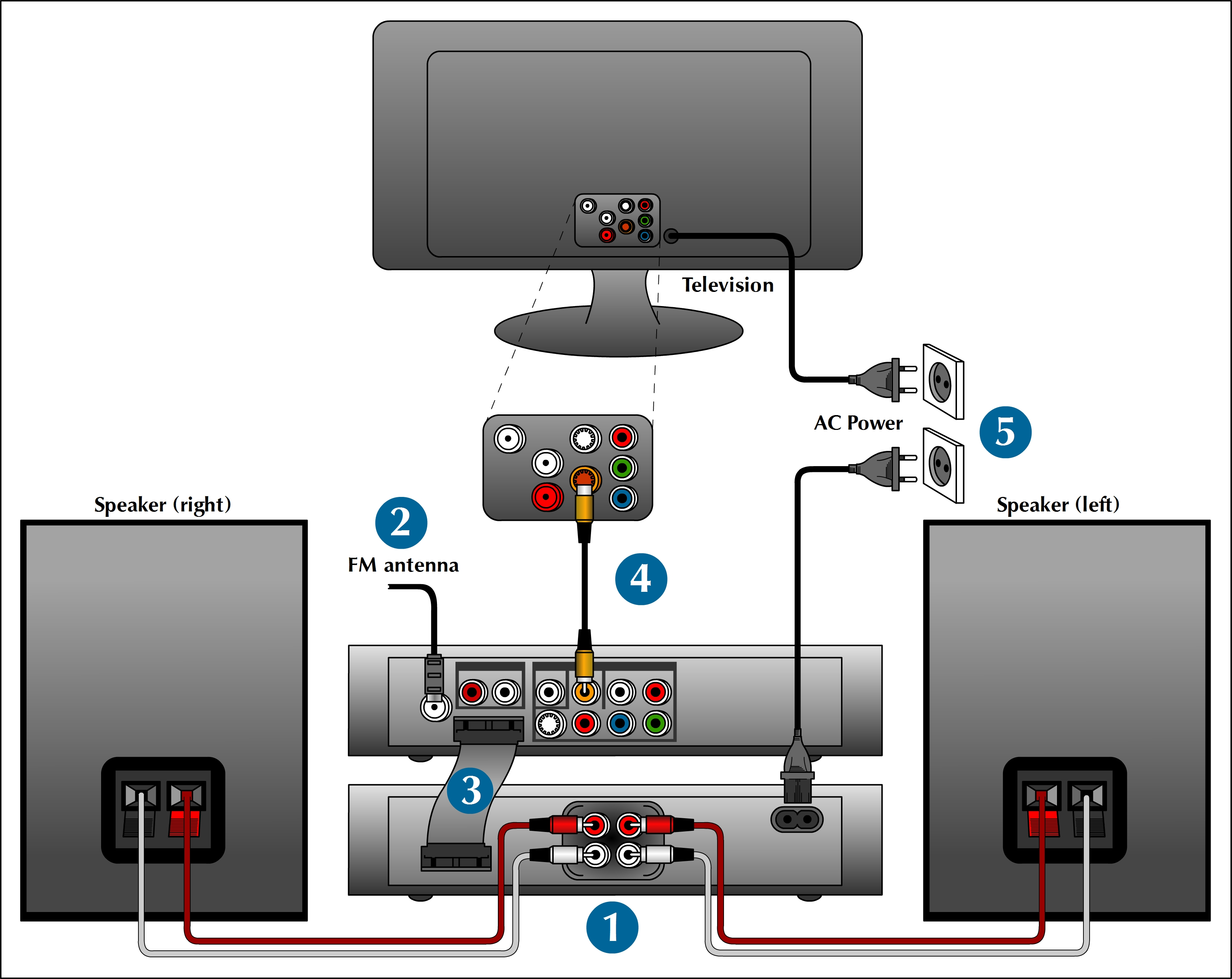 Television

AC Power

5

Speaker (right)

2

FM antenna

4

Speaker (left)

3

1