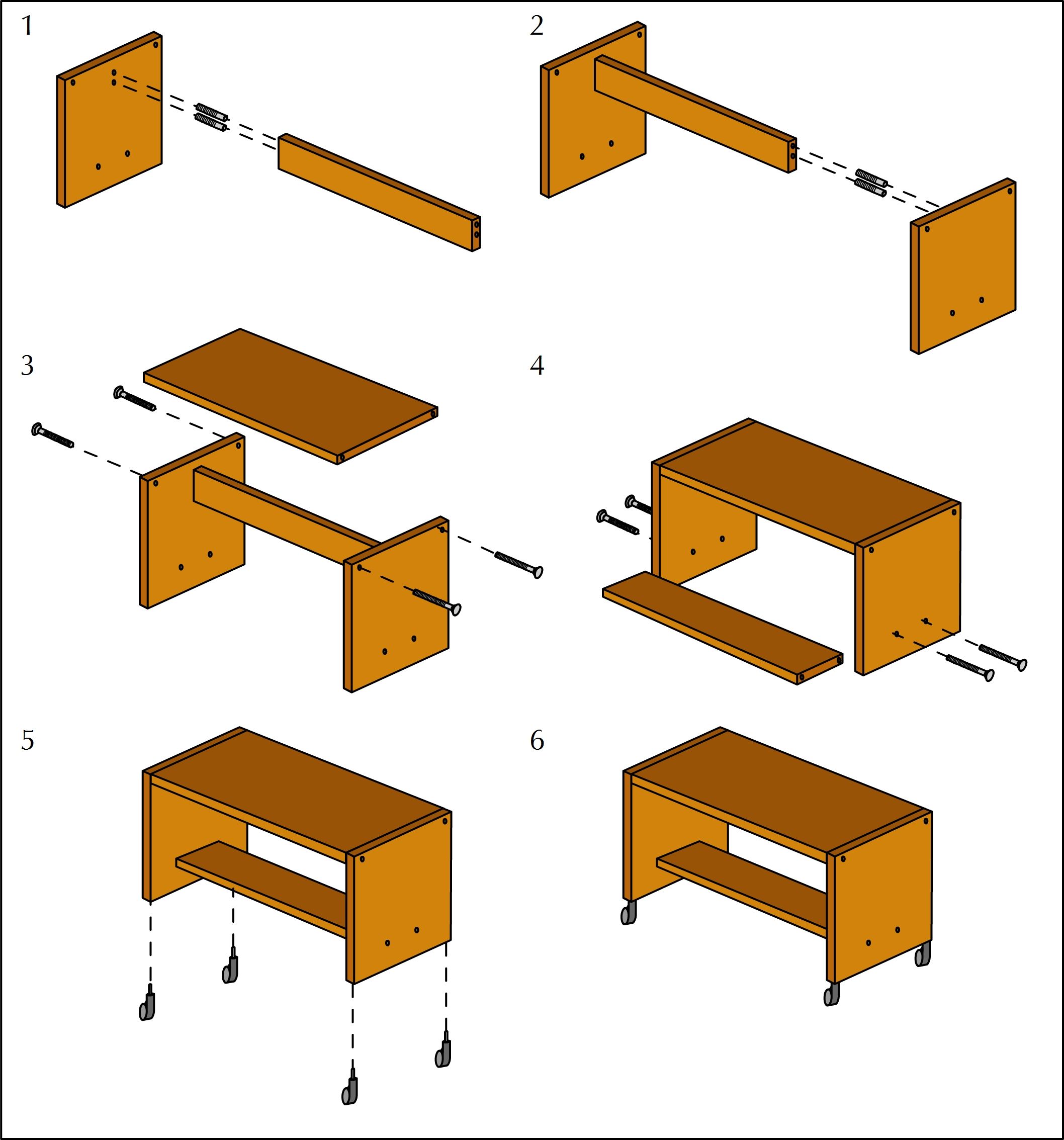 1

2

3

4

5

6